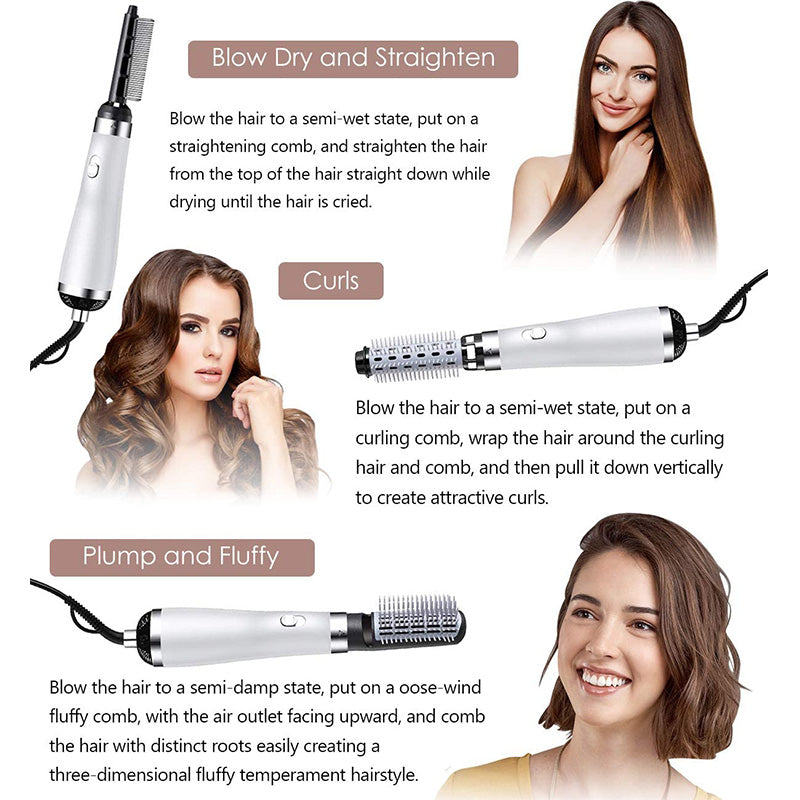 Blow Dry and Straighten

Blow the hair to a semi-wet state, put on a straightening comb, and straighten the hair from the top of the hair straight down while drying until the hair is cried.

Curls

Blow the hair to a semi-wet state, put on a curling comb, wrap the hair around the curling hair and comb, and then pull it down vertically to create attractive curls.

Plump and Fluffy

Blow the hair to a semi-damp state, put on a oose-wind fluffy comb, with the air outlet facing upward, and comb the hair with distinct roots easily creating a three-dimensional fluffy temperament hairstyle.