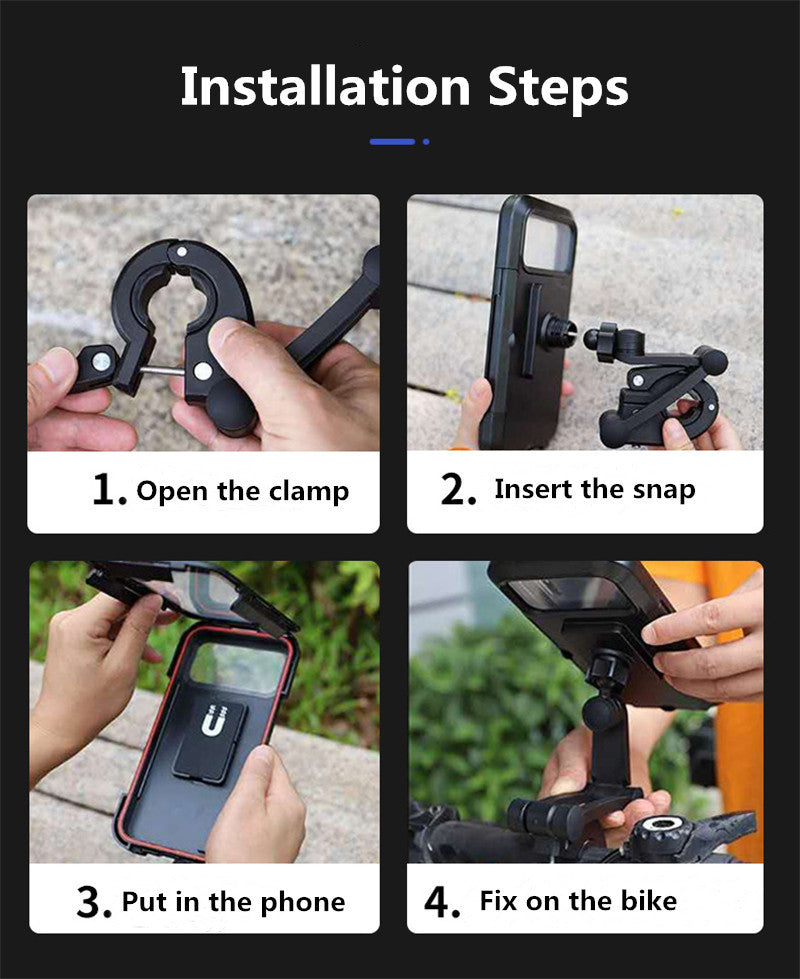 Installation Steps

1. Open the clamp

2. Insert the snap

3. Put in the phone

4. Fix on the bike