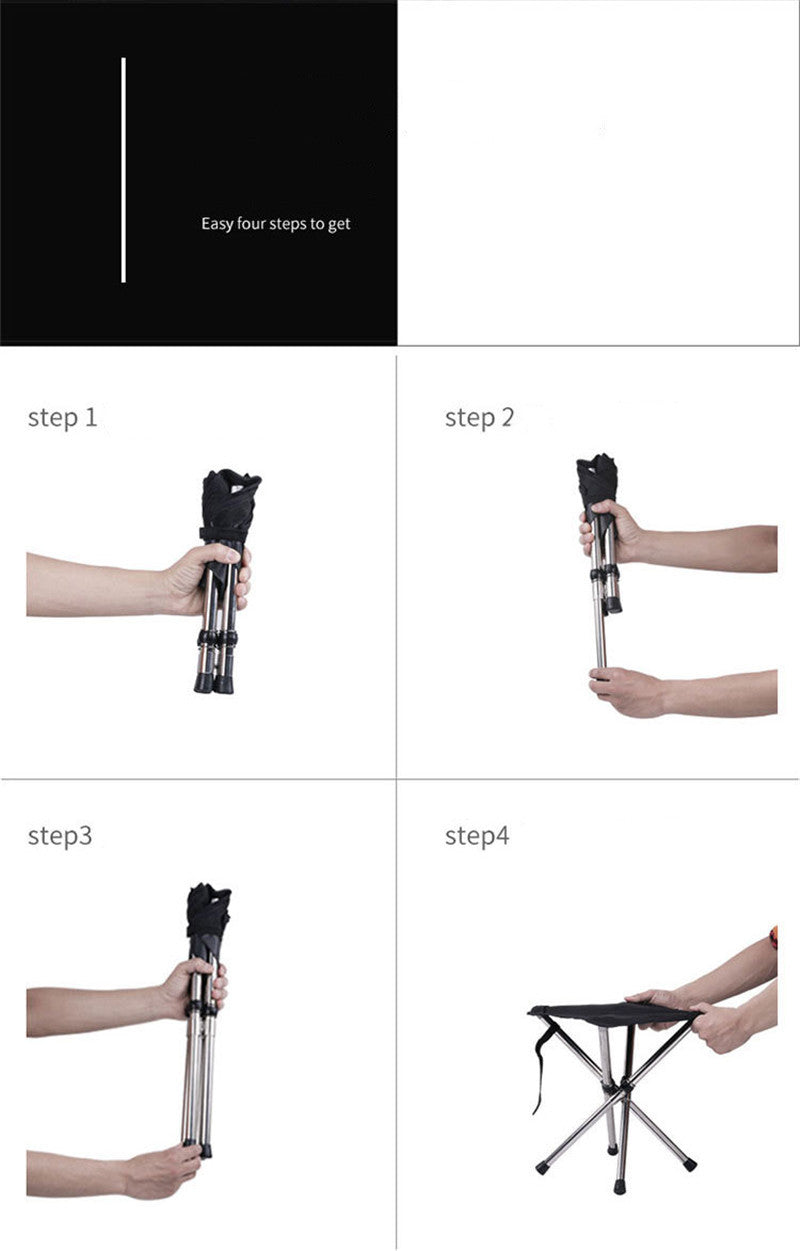 Easy four steps to get

step 1

step 2

step3

step4