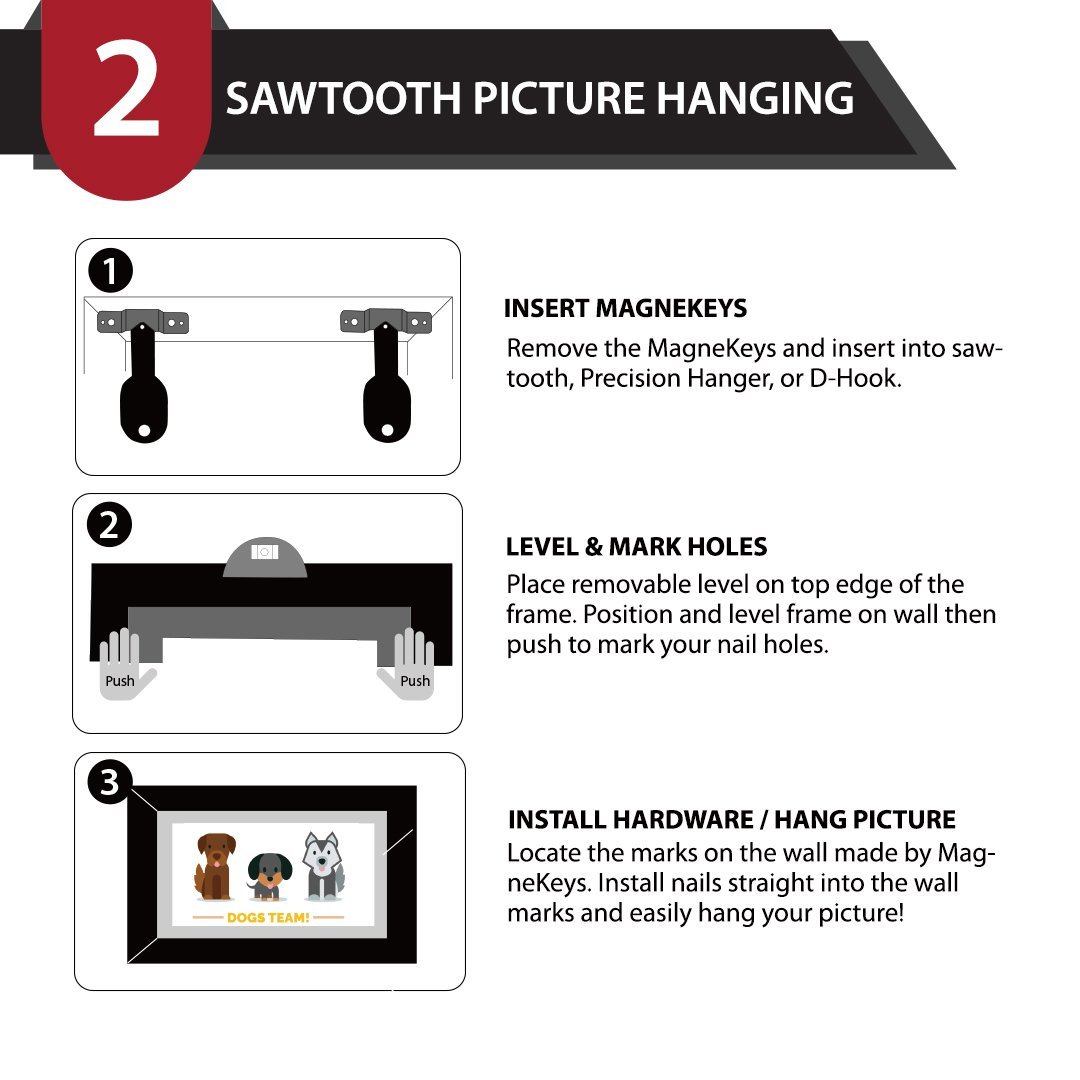 2 SAWTOOTH PICTURE HANGING

1

INSERT MAGNEKEYS
Remove the MagneKeys and insert into sawtooth, Precision Hanger, or D-Hook.

2

Push

Push

LEVEL & MARK HOLES
Place removable level on top edge of the frame. Position and level frame on wall then push to mark your nail holes.

3

DOGS TEAM!

INSTALL HARDWARE / HANG PICTURE
Locate the marks on the wall made by MagneKeys. Install nails straight into the wall marks and easily hang your picture!