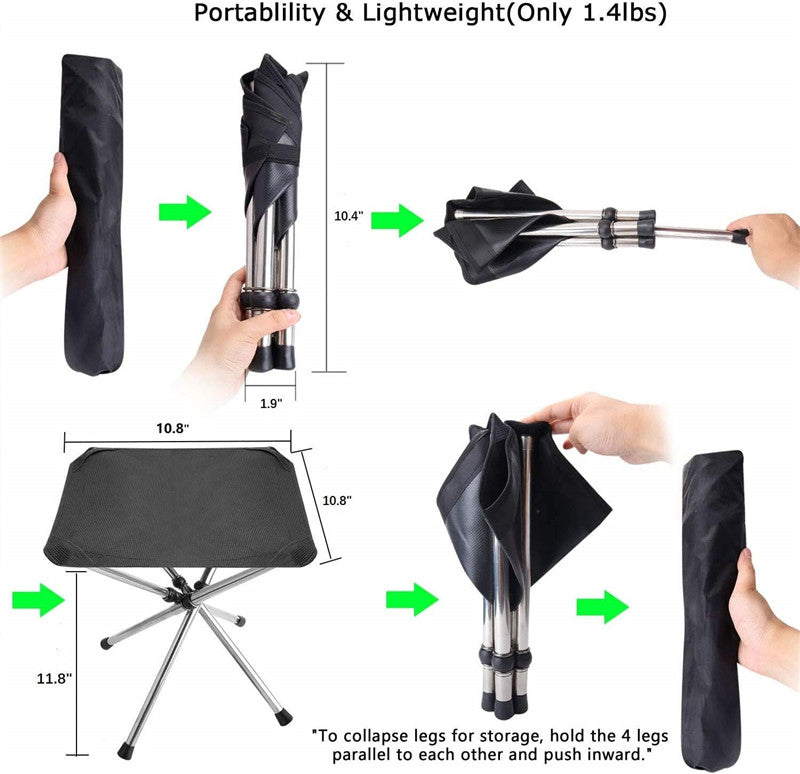 Portablility & Lightweight(Only 1.4lbs)

10.4"

1.9"

10.8"

10.8"

11.8"

"To collapse legs for storage, hold the 4 legs parallel to each other and push inward."