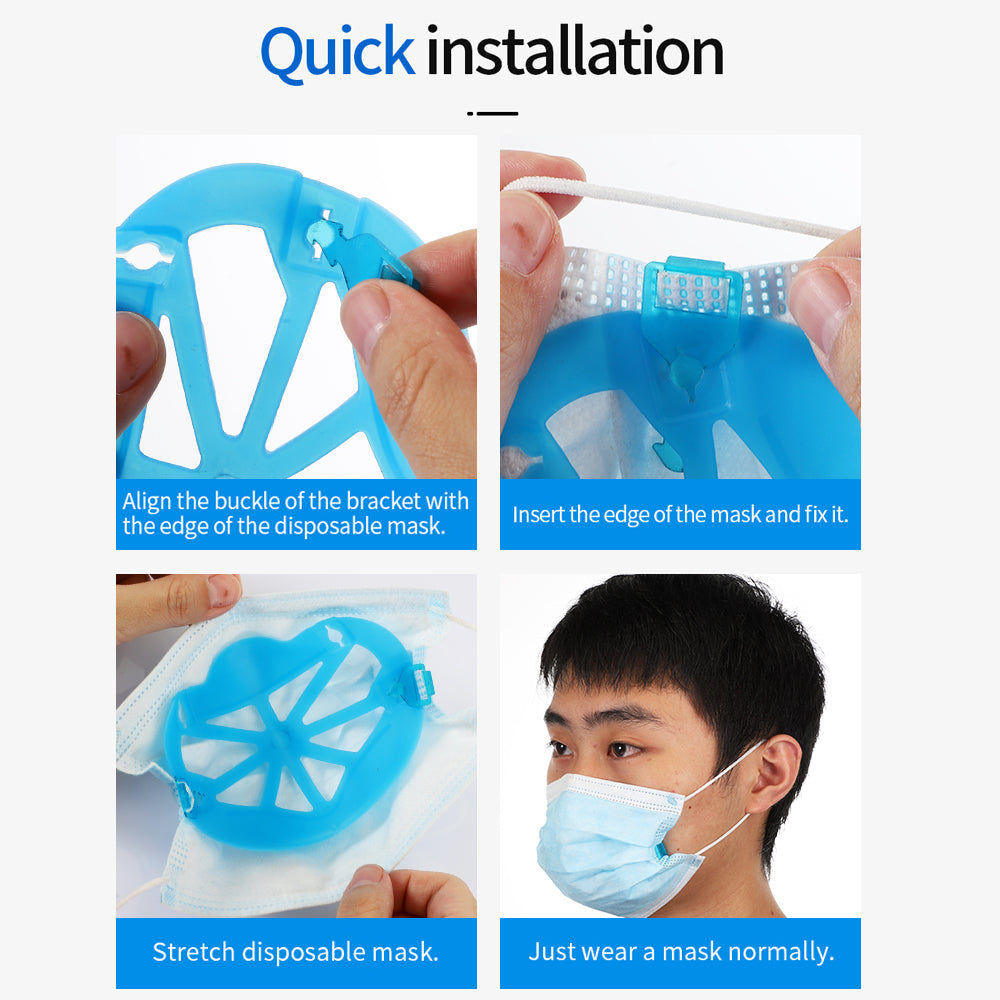 Quick installation

Align the buckle of the bracket with the edge of the disposable mask.

Insert the edge of the mask and fix it.

Stretch disposable mask.

Just wear a mask normally.